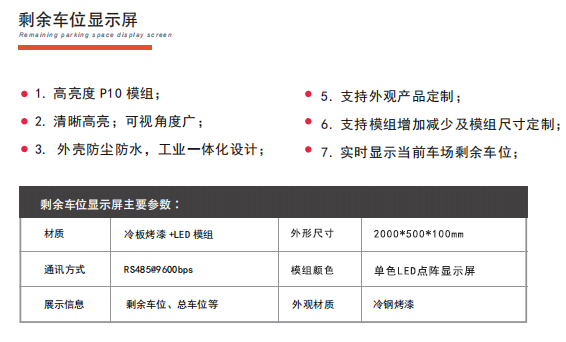 剩余车位显示屏
Remaining parking space display screen

• 1.高亮度P10模组；
• 2.清晰高亮；可视角度广；
• 3.外壳防尘防水，工业一体化设计；

• 5.支持外观产品定制；
• 6.支持模组增加减少及模组尺寸定制；
• 7.实时显示当前车场剩余车位；

剩余车位显示屏主要参数：

| 材质 | 冷板烤漆+LED模组 | 外形尺寸 | 2000*500*100mm |
|---|---|---|---|
| 通讯方式 | RS485@9600bps | 模组颜色 | 单色LED点阵显示屏 |
| 展示信息 | 剩余车位、总车位等 | 外观材质 | 冷钢烤漆 |